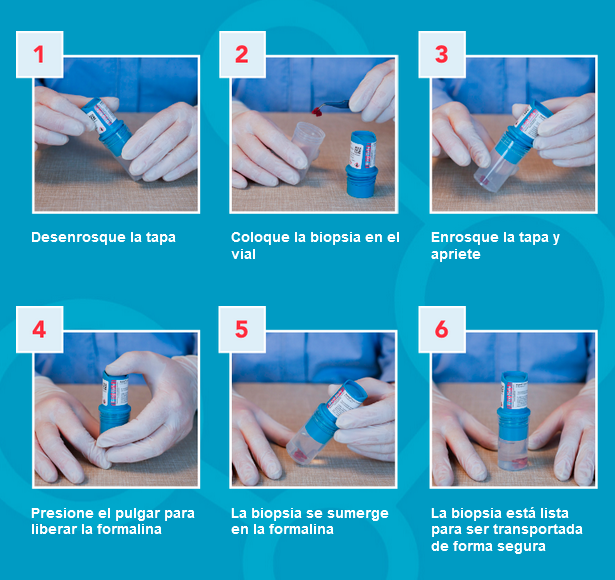 1

Desenrosque la tapa

2

Coloque la biopsia en el vial

3

Enrosque la tapa y apriete

4

Presione el pulgar para liberar la formalina

5

La biopsia se sumerge en la formalina

6

La biopsia está lista para ser transportada de forma segura